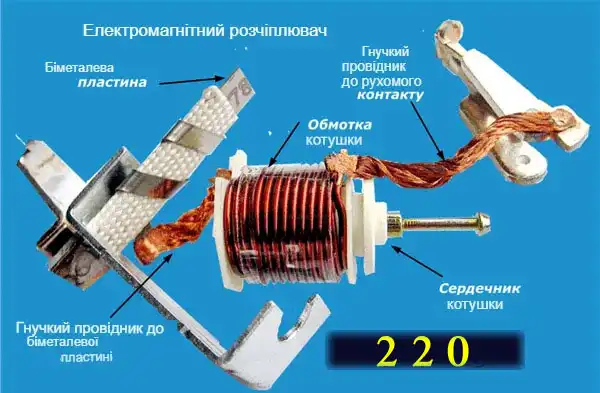 Електромагнітний розчіплювач

Біметалева
пластина

78

Гнучкий
провідник
до рухомого
контакту

Обмотка
котушки

Сердечник
котушки

Гнучкий провідник до біметалевої пластині

2 2 0