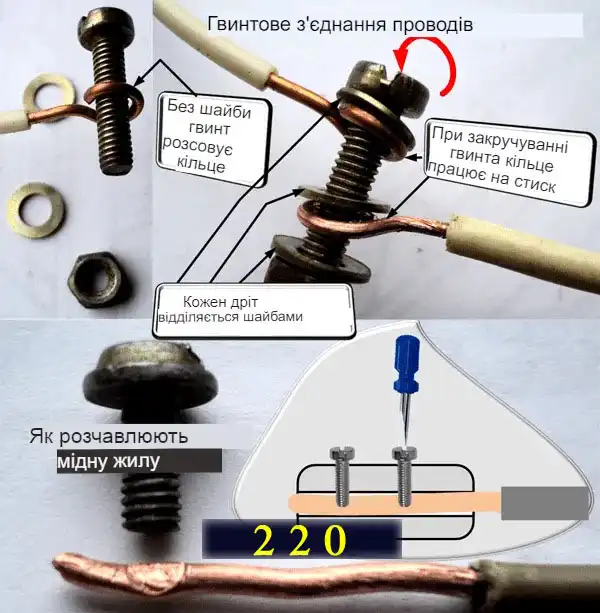 Гвинтове з'єднання проводів

Без шайби гвинт розсовує кільце

При закручуванні гвинта кільце працює на стиск

Кожен дріт відділяється шайбами

Як розчавлюють мідну жилу

2 2 0